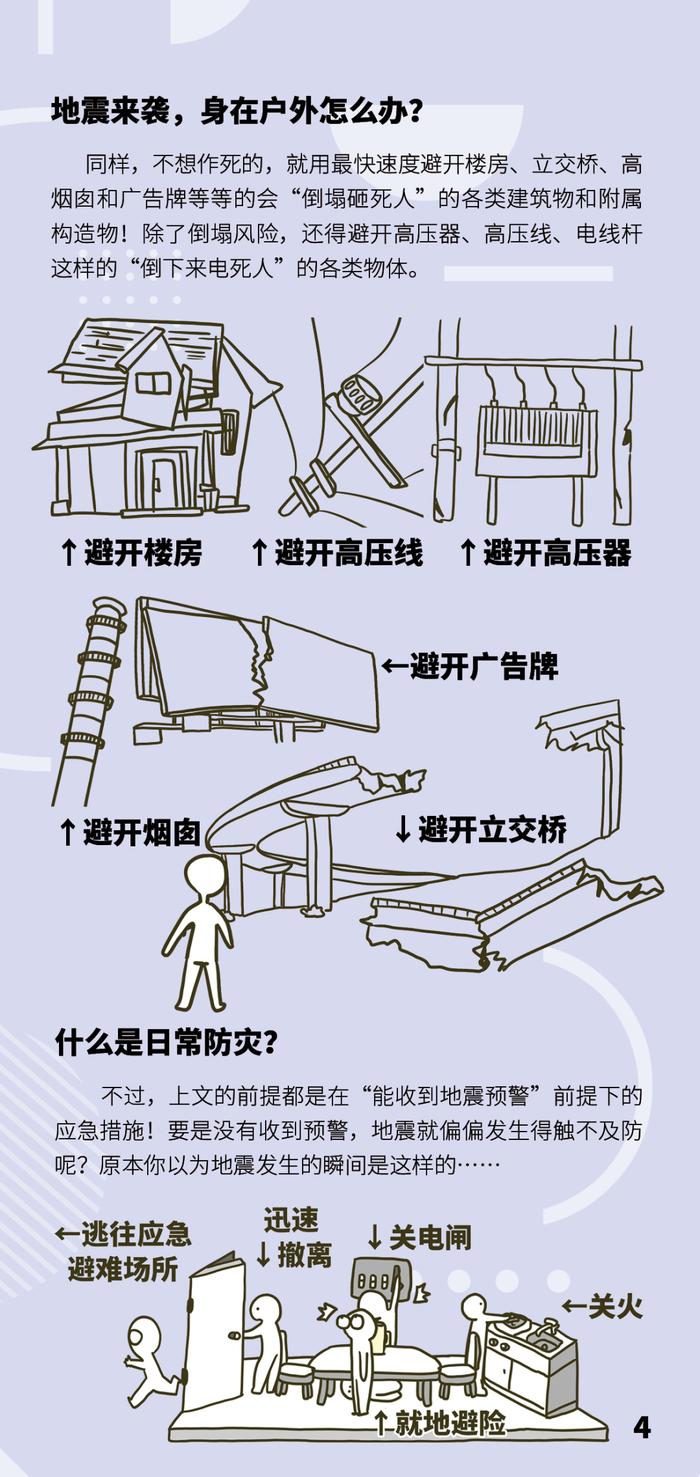 地震来袭，身在户外怎么办？

同样，不想作死的，就用最快速度避开楼房、立交桥、高烟囱和广告牌等等的会“倒塌砸死人”的各类建筑物和附属构造物！除了倒塌风险，还得避开高压器、高压线、电线杆这样的“倒下来电死人”的各类物体。

↑避开楼房 ↑避开高压线 ↑避开高压器

←避开广告牌

↑避开烟囱 ↓避开立交桥

什么是日常防灾？

不过，上文的前提都是在“能收到地震预警”前提下的应急措施！要是没有收到预警，地震就偏偏发生得触不及防呢？原本你以为地震发生的瞬间是这样的……

←逃往应急避难场所 迅速↓撤离 ↓关电闸 ←关火

↑就地避险

4